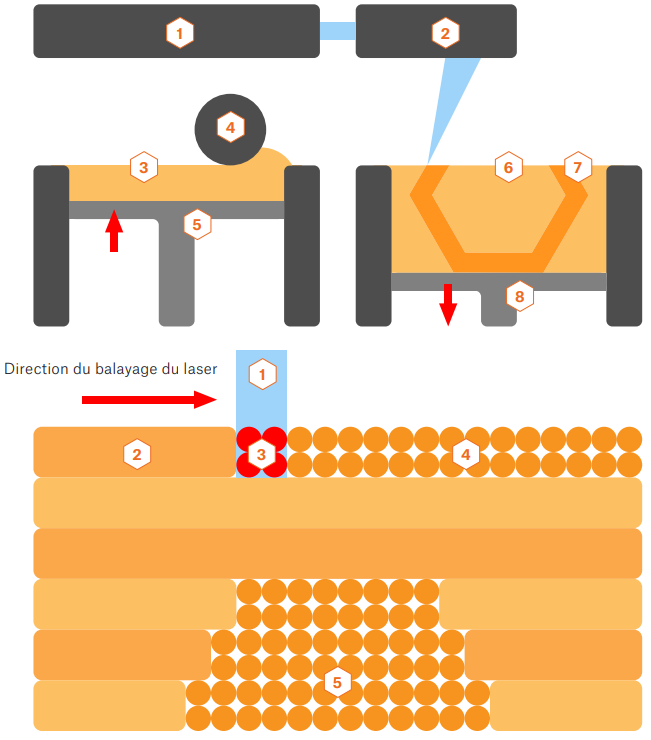 1
2
4
3
5
6
7
8
Direction du balayage du laser
1
2
3
4
5